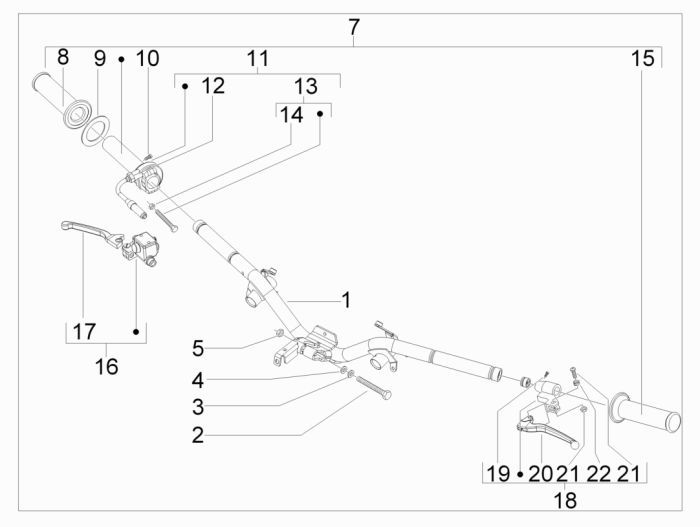 7
8
9
• 10
11
15
• 12
13
14 •
1
17 •
16
5
4
3
2
19 • 20 21 22 21
18