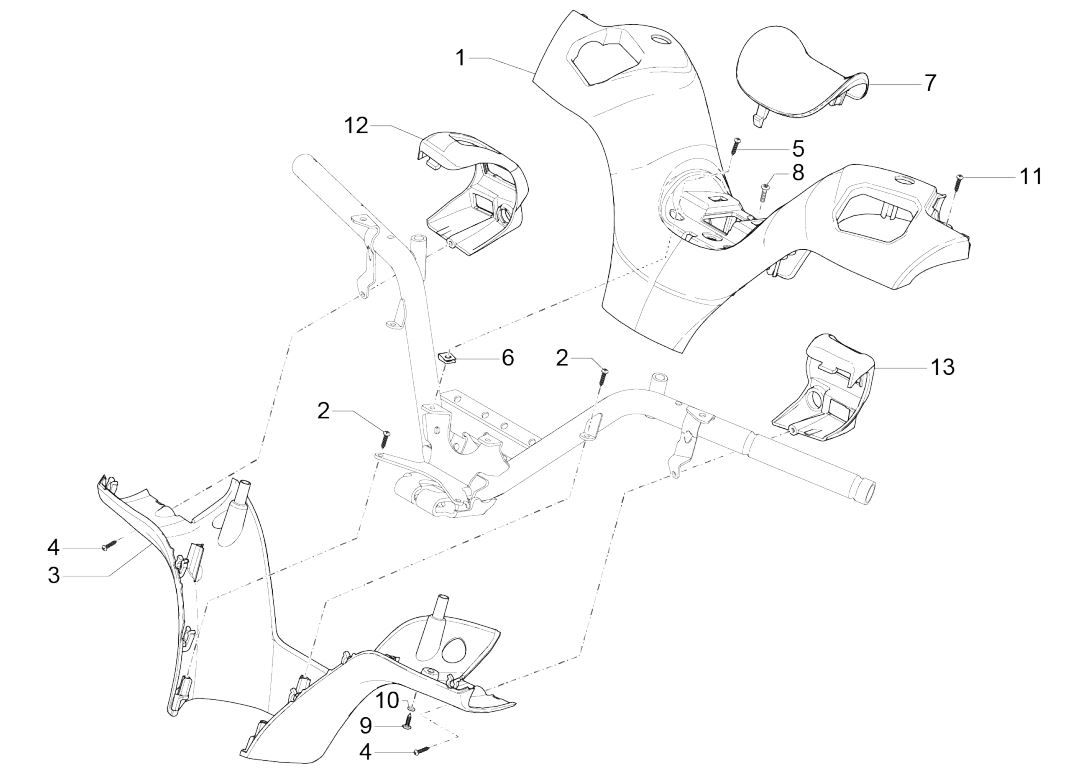 1
7
12
5
8
11
6
2
13
2
4
3
10
9
4