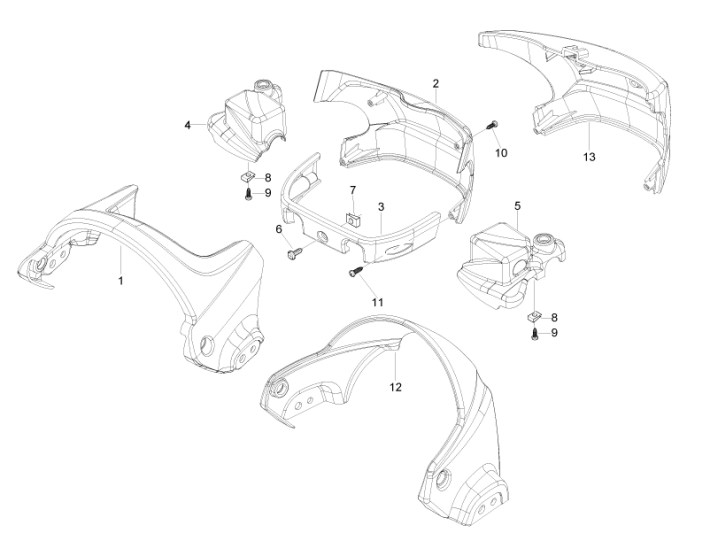 2
4
10
13
8
9
7
3
5
6
1
11
8
9
12