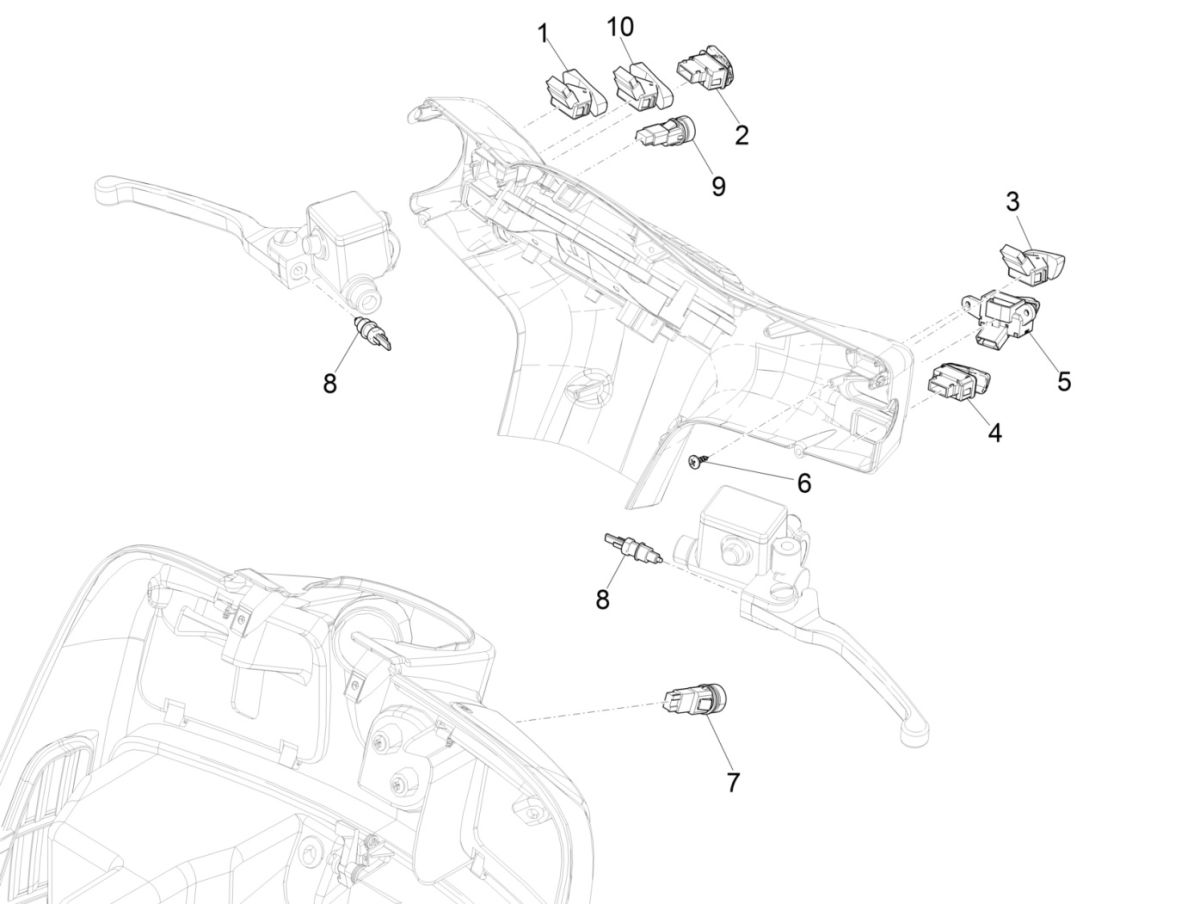 1
10
2
9
3
5
4
8
6
8
7