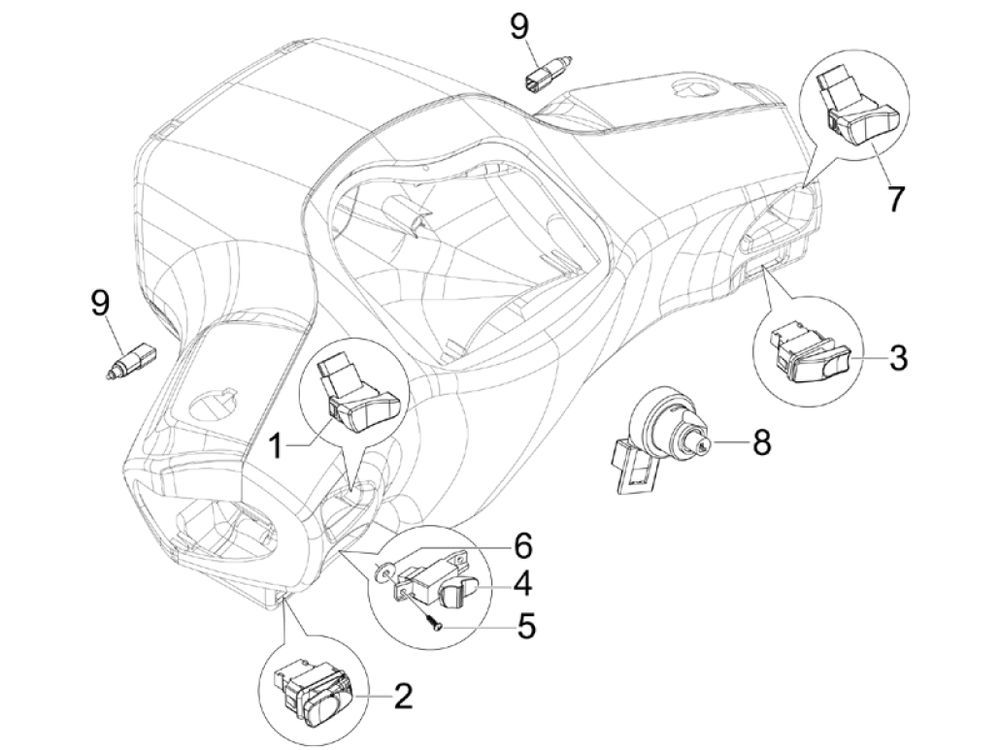 9
7
9
3
1
8
6
4
5
2