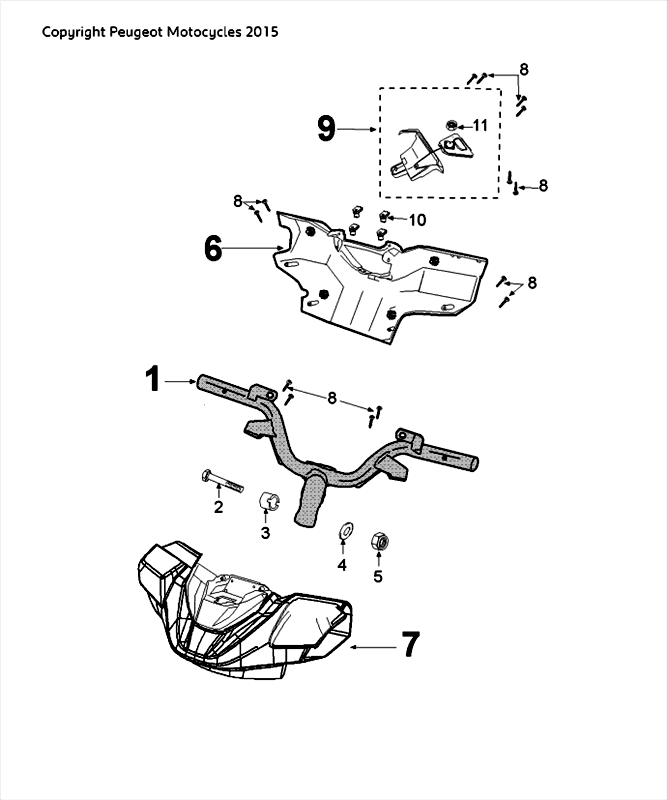 Copyright Peugeot Motocycles 2015

8
9
11
8
8
10
6
8
1
8
2
3
4
5
7