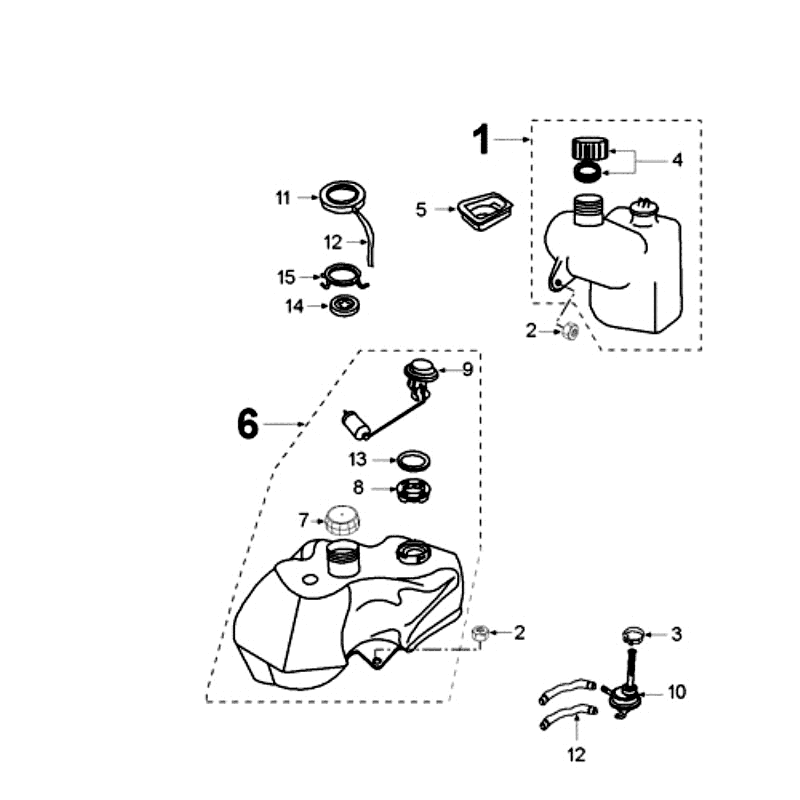 1
4
11
5
12
15
14
2
9
6
13
8
7
2
3
10
12