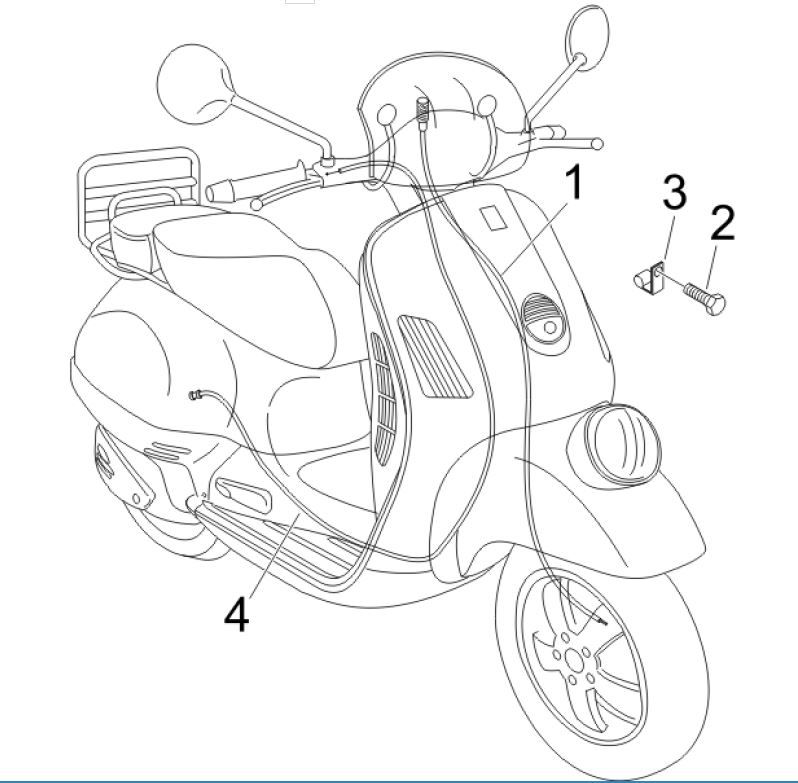 1
3
2
4