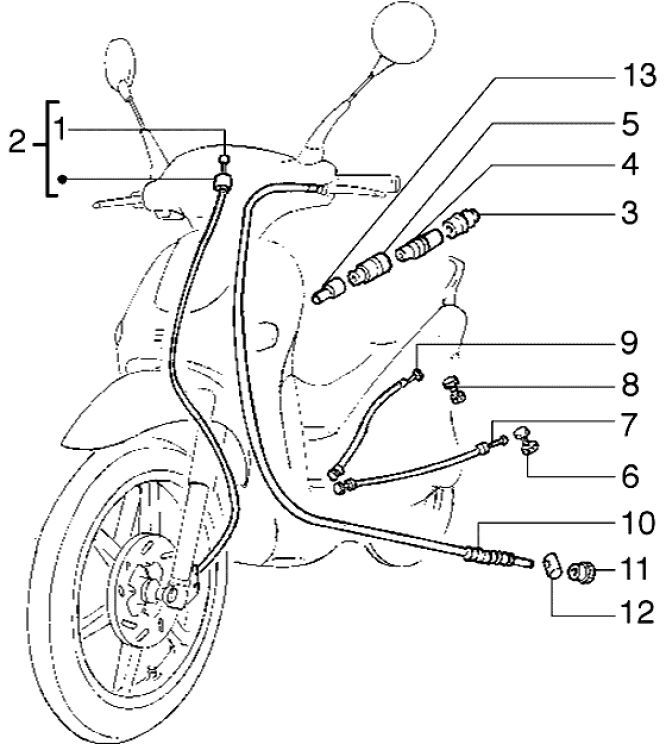 2
1
13
5
4
3
9
8
7
6
10
11
12