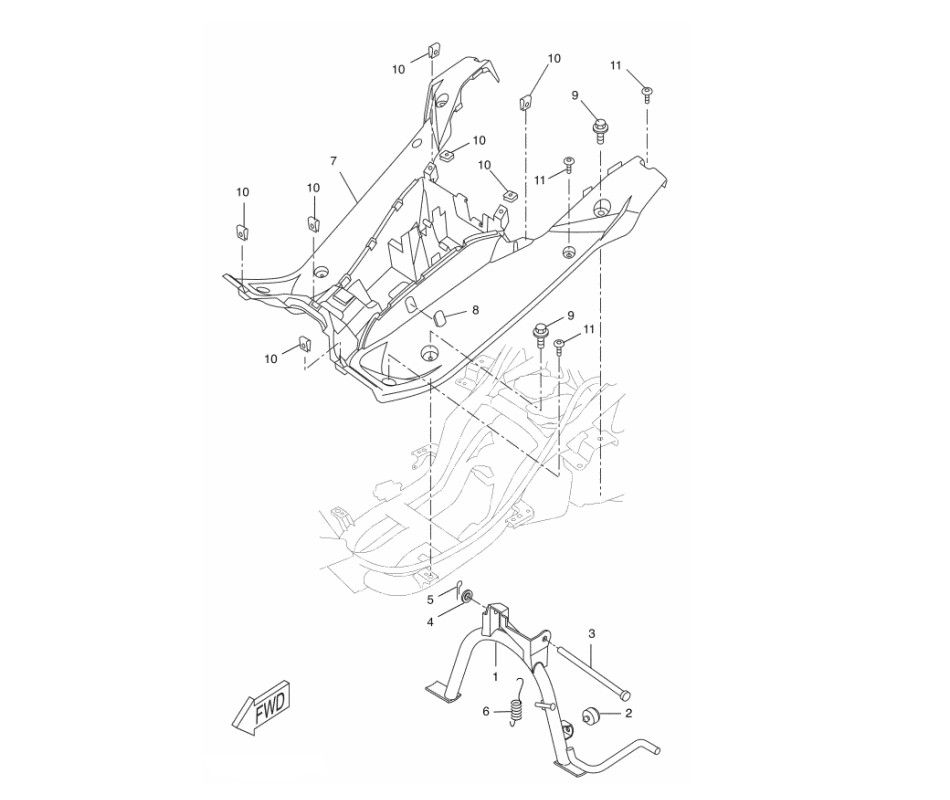 10
10
11
9
10
7
10
11
10
10
8
9
11
10
5
4
3
1
6
2
FWD