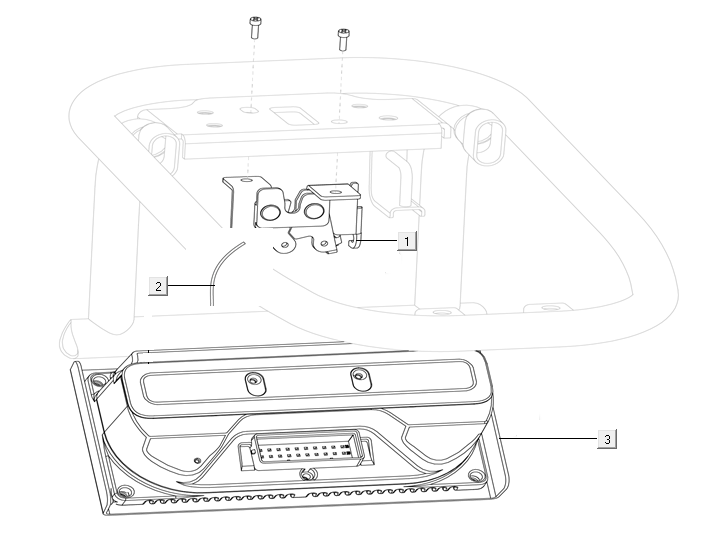 1
2
3