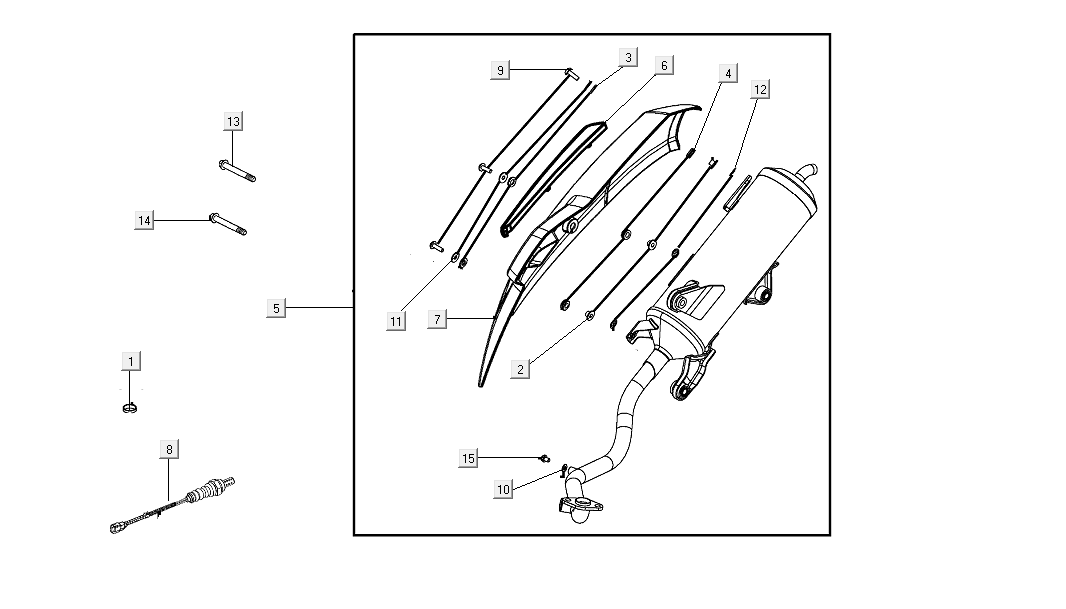 9
3
6
4
12
13
14
5
11
7
2
1
8
15
10