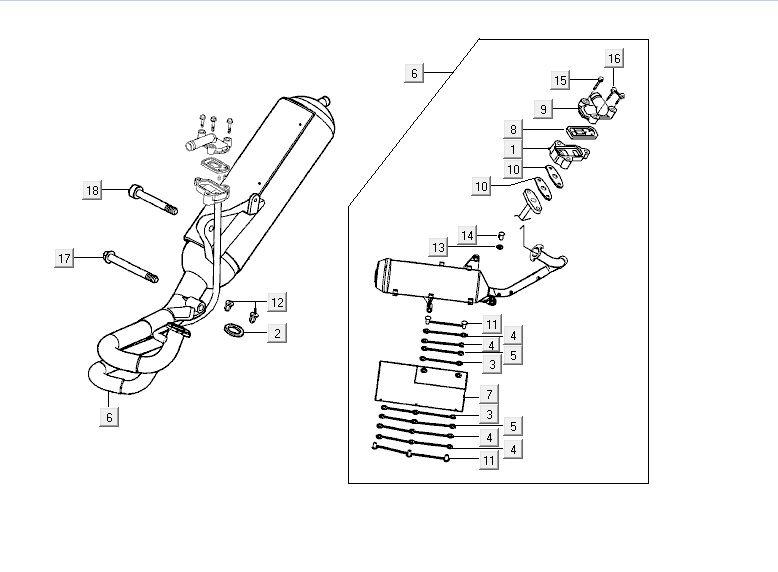 18
17
12
2
6
6
16
15
9
8
1
10
10
14
13
11
4
4
5
3
7
3
5
4
4
11