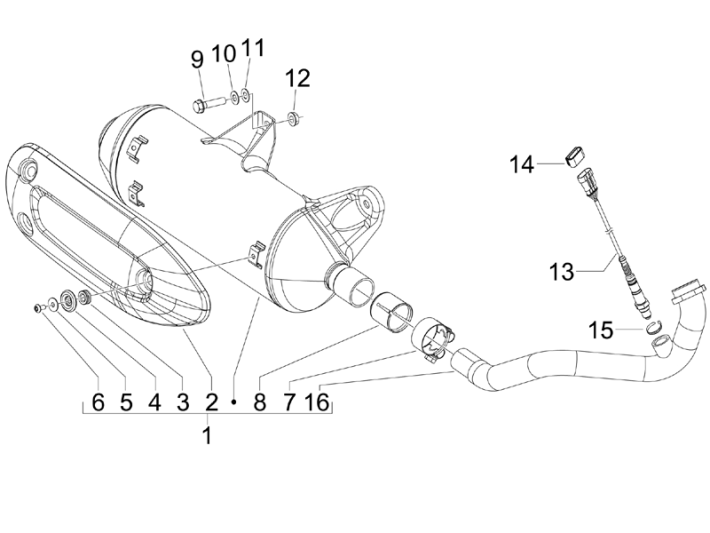 9 10 11
12
14
13
15
6 5 4 3 2 • 8 7 16
1