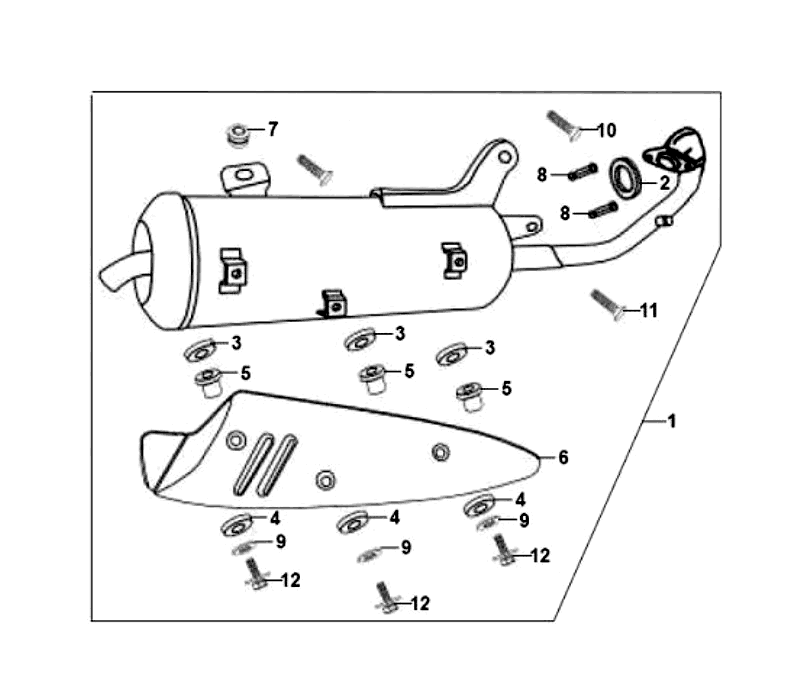 7
10
8
2
8
11
3
3
3
5
5
5
1
6
4
4
4
9
9
9
12
12
12