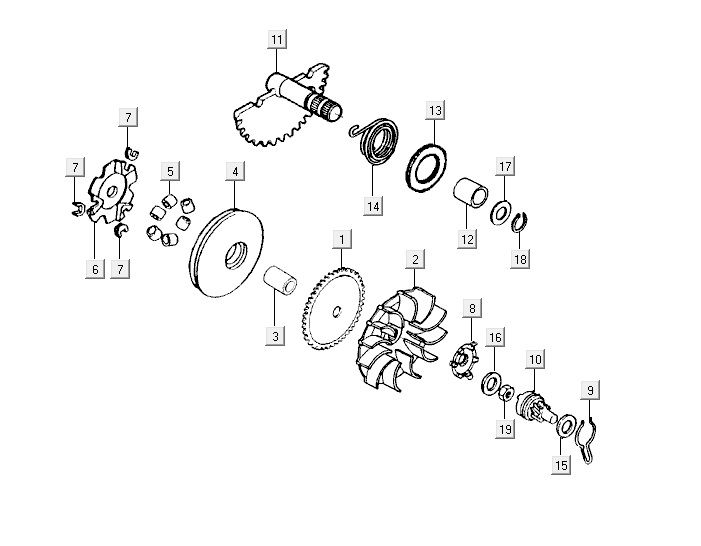 11
7
13
7
5
4
17
14
12
18
6
7
1
2
3
8
16
10
9
19
15