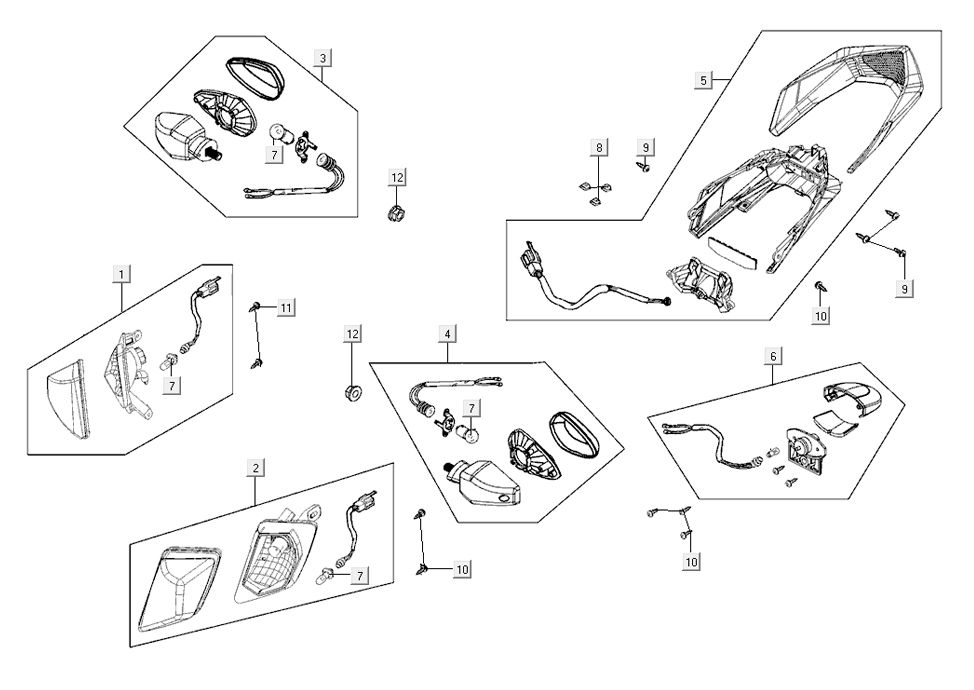 3
7
12
5
8
9
9
10
1
11
7
12
4
7
6
2
7
10
10