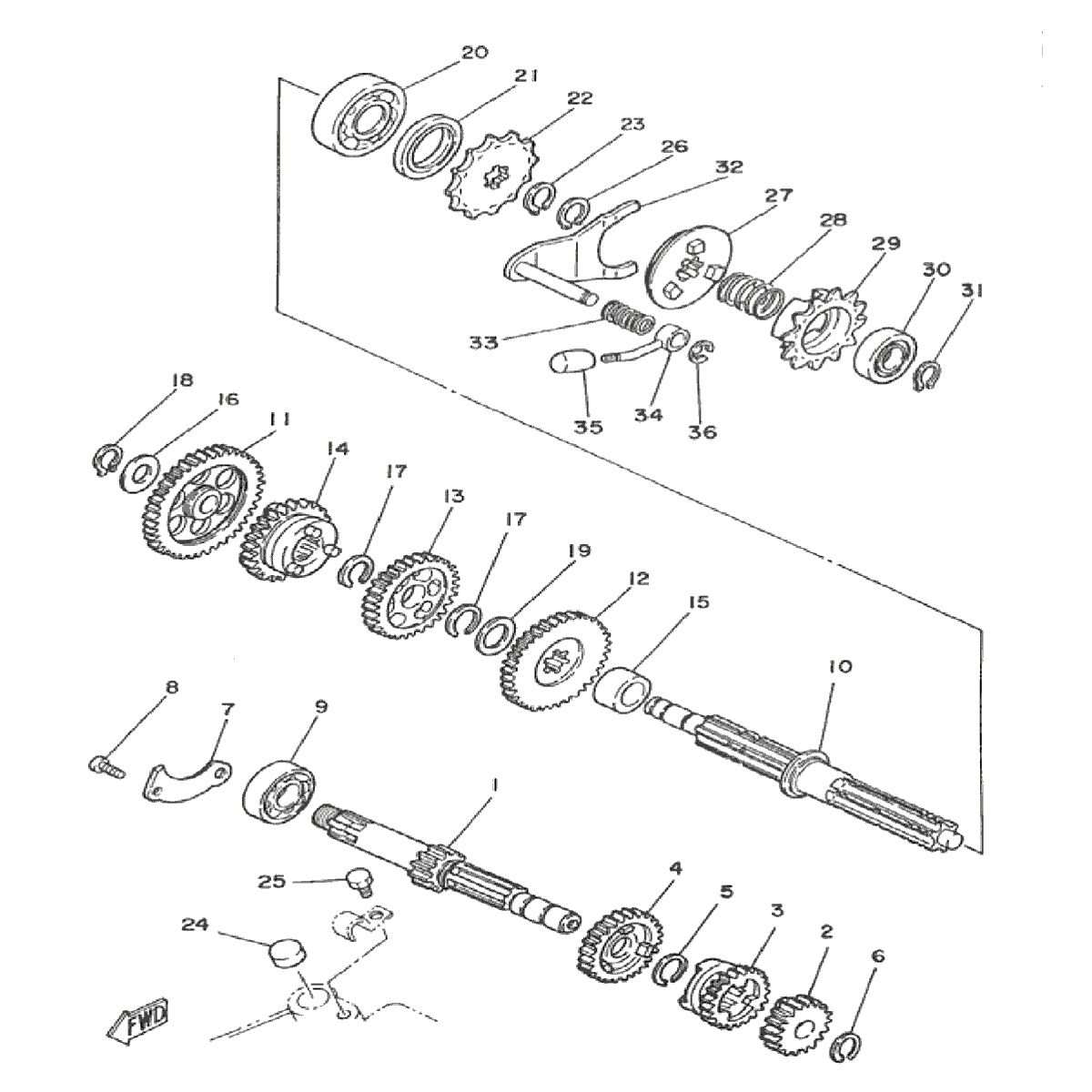 20
21
22
23
26
32
27
28
29
30
31
33
35
34
36
18
16
11
14
17
13
17
19
12
15
10
8
7
9
1
25
24
4
5
3
2
6
FWD