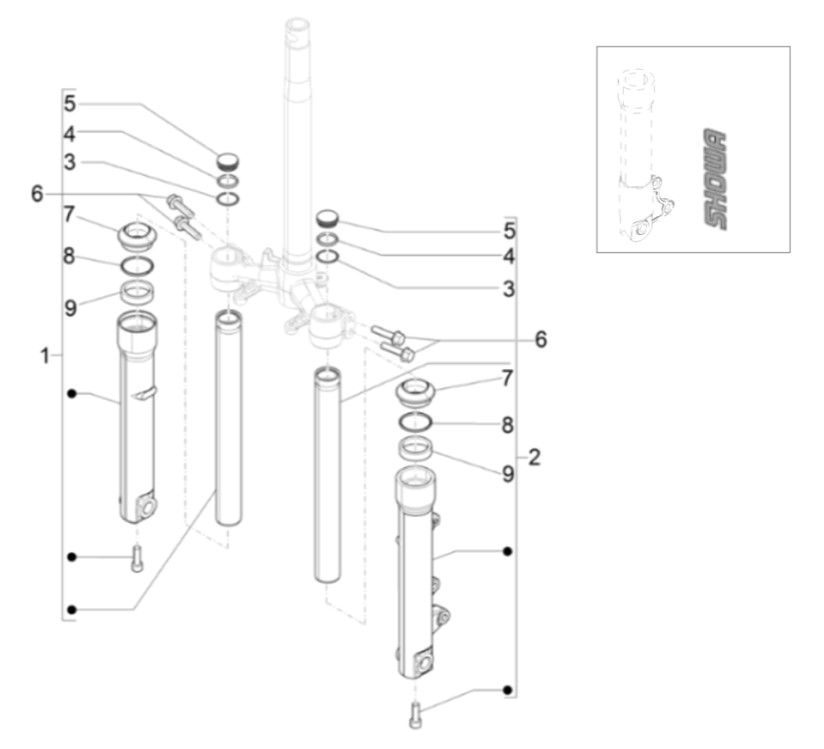 5
4
3
6
7
8
9
1
5
4
3
6
7
8
9
2
SHOWA