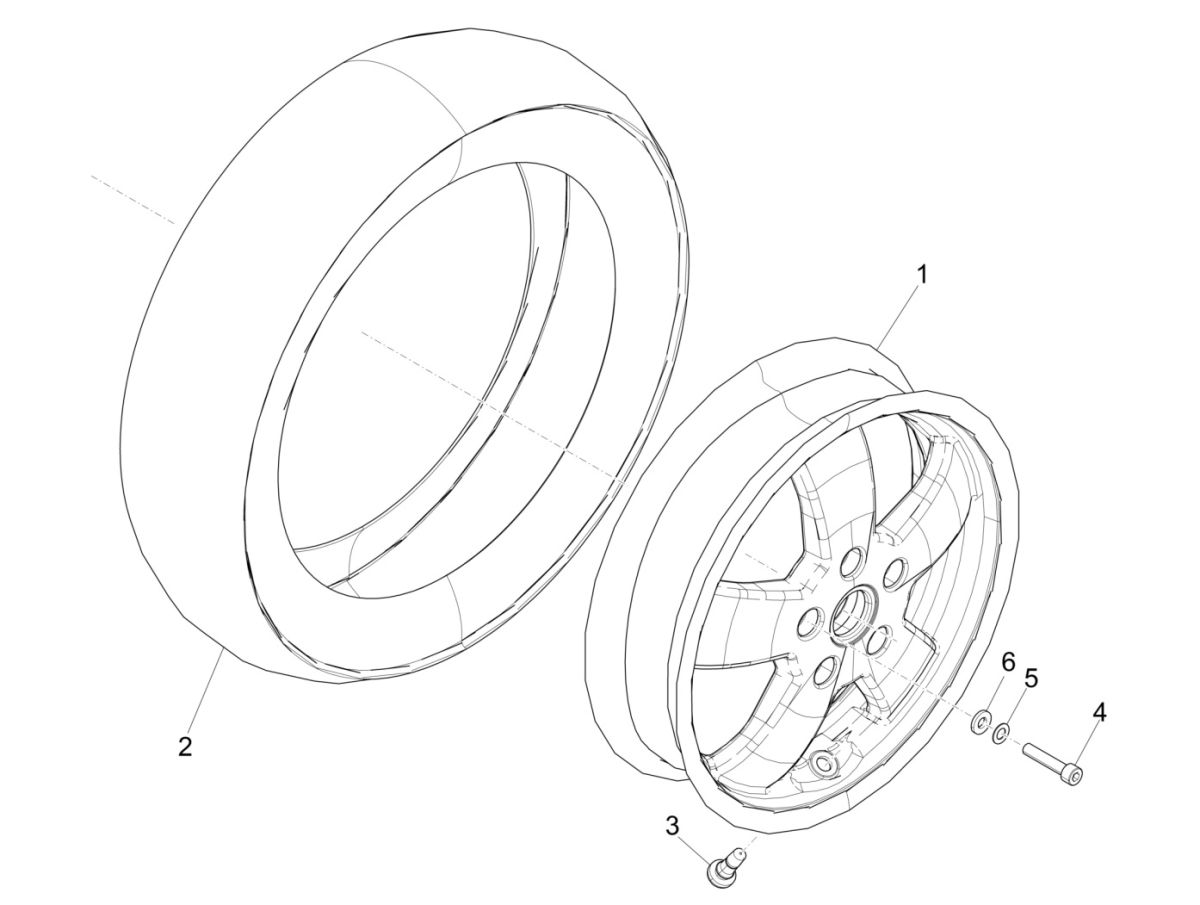 1
2
6
5
4
3