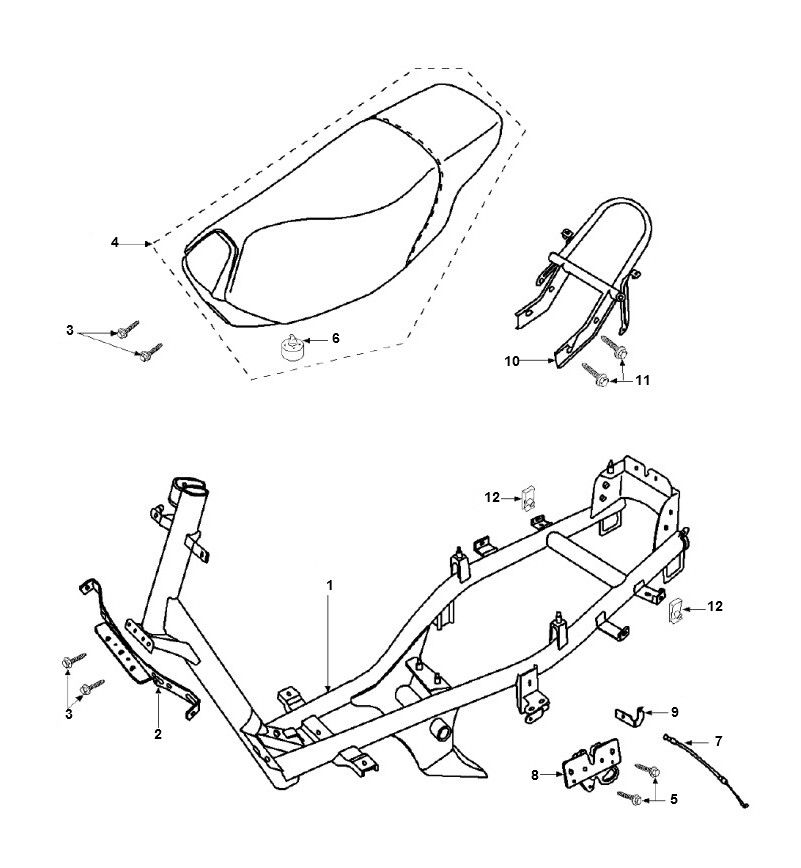 4
3
6
10
11
12
1
12
3
2
9
7
8
5