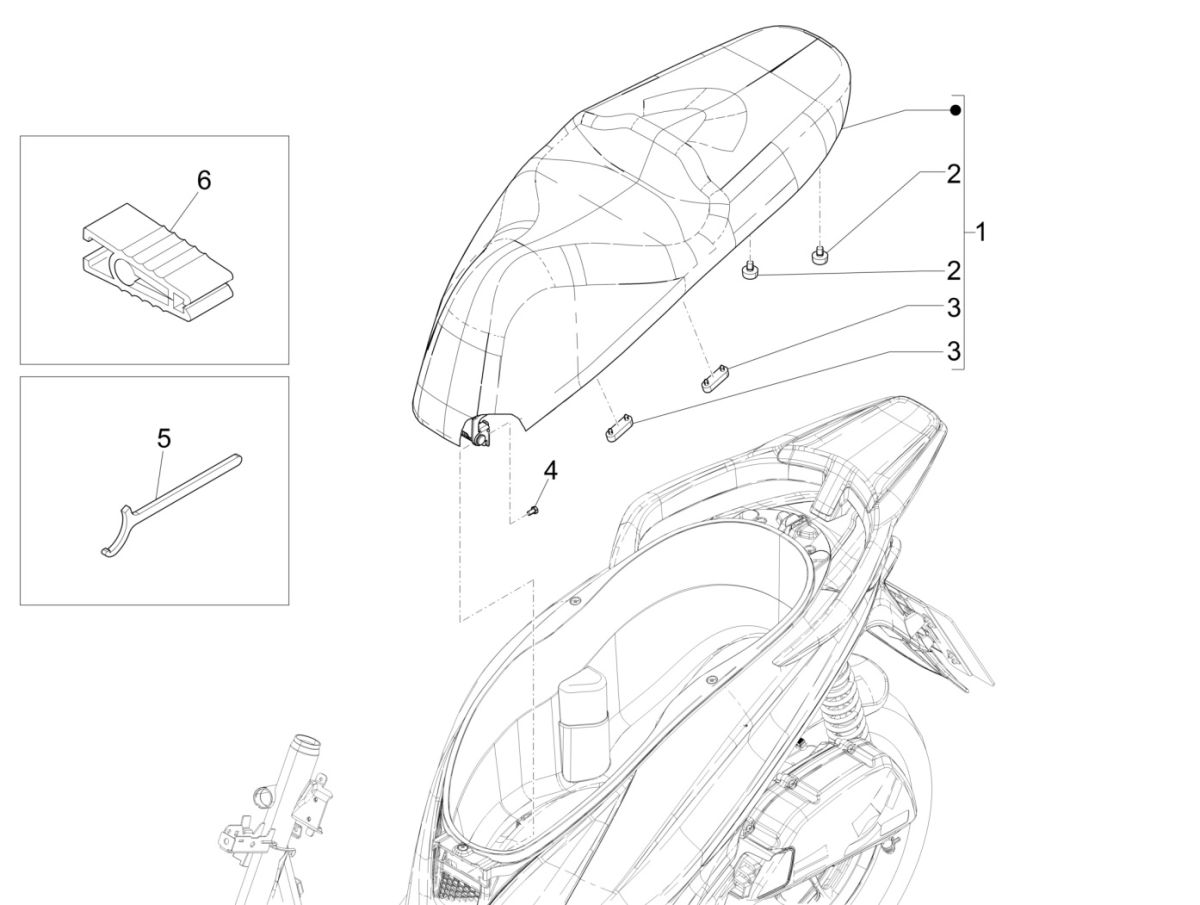 6

5

2

1

2

3

3

4