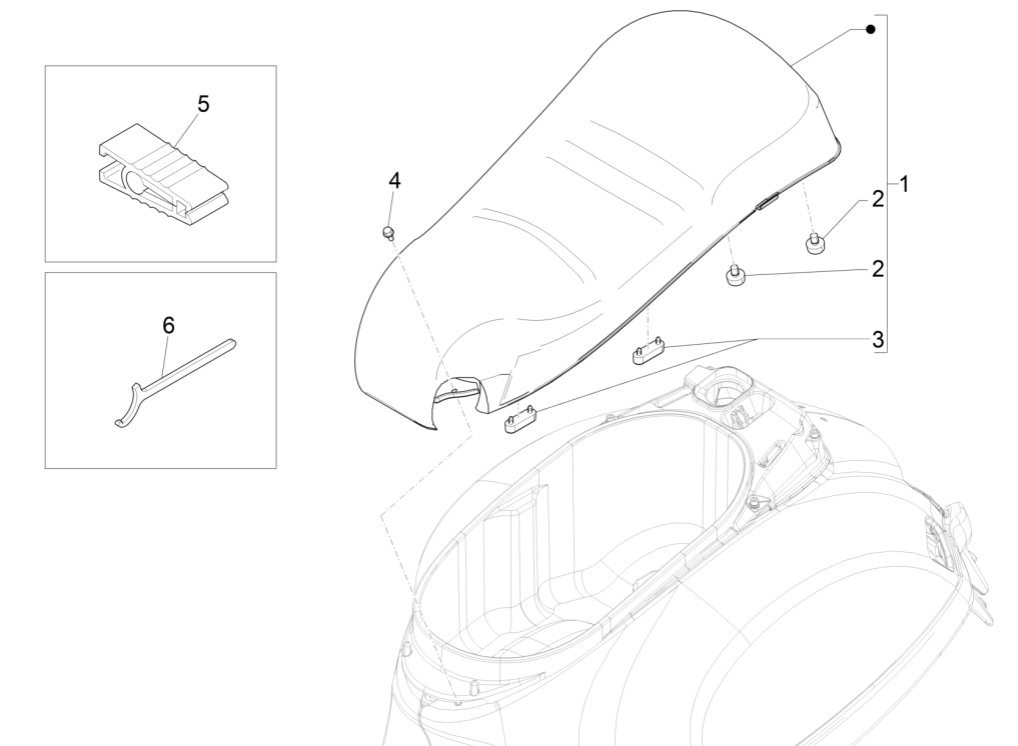 5
6
4
1
2
2
3